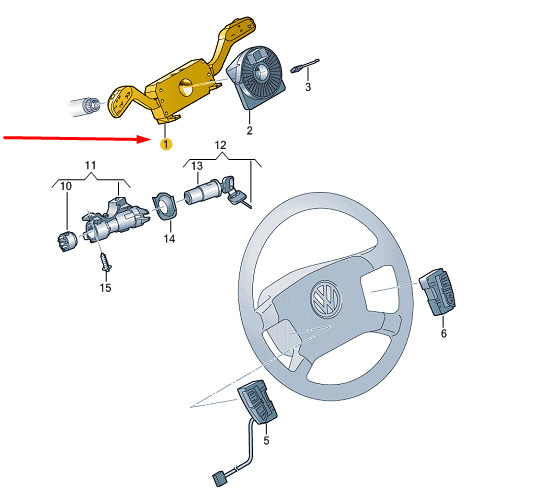 3
2
1
12
13
11
10
14
15
6
5