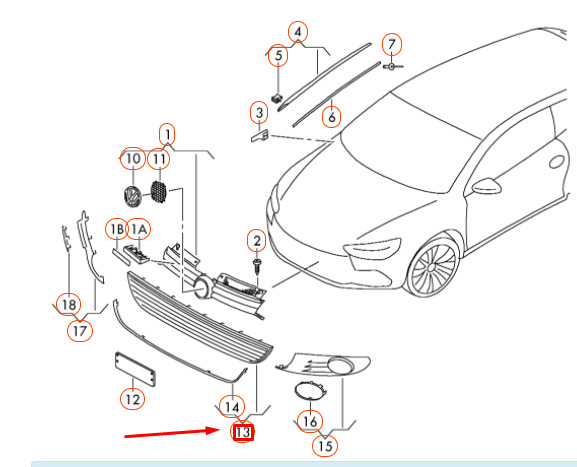 4
5
7
3
6
1
10
11
1B
1A
2
18
17
12
14
13
16
15