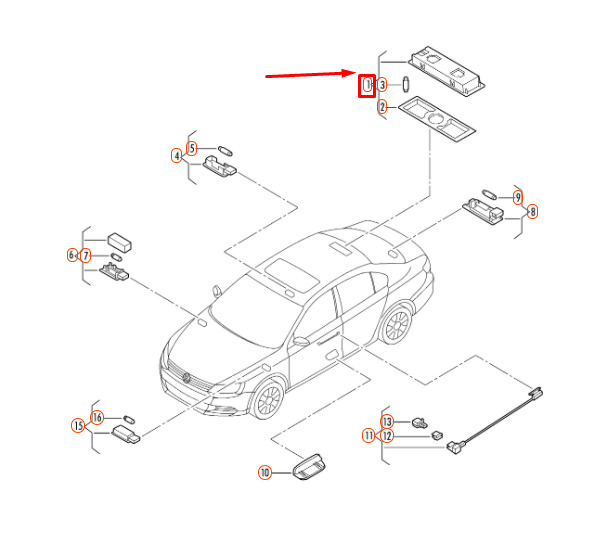 1
3
2
5
4
9
8
6
7
16
15
13
11
12
10