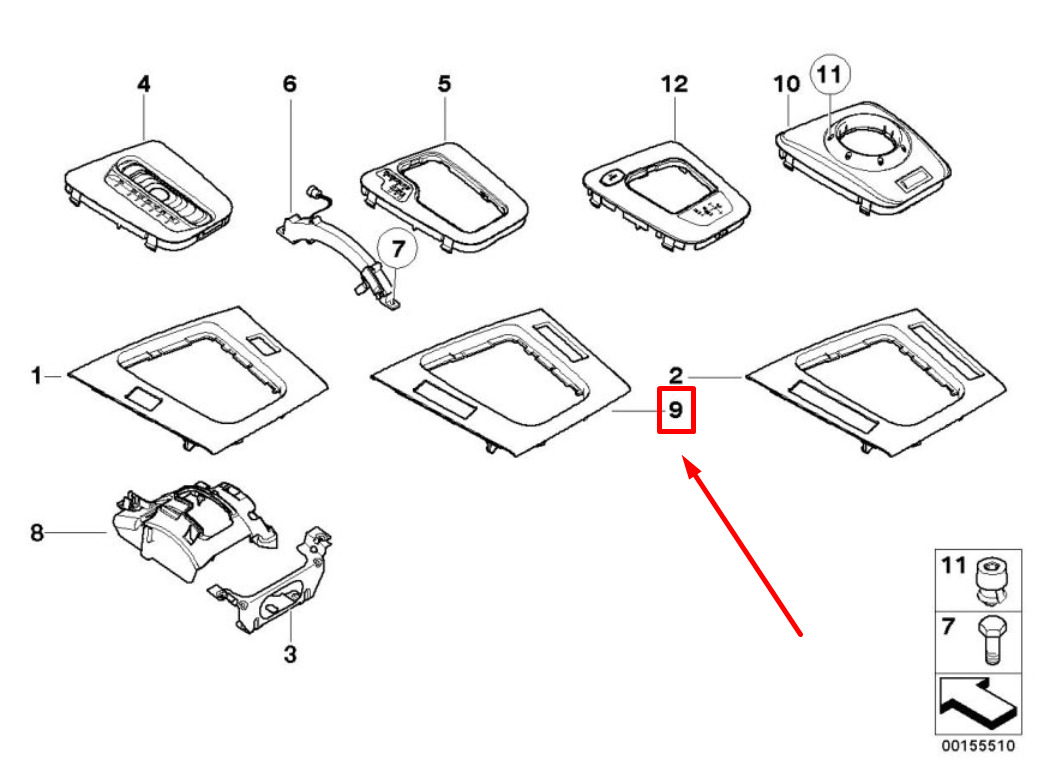 4
6
5
12
10
11
7
1
2
9
8
3
11
7
00155510