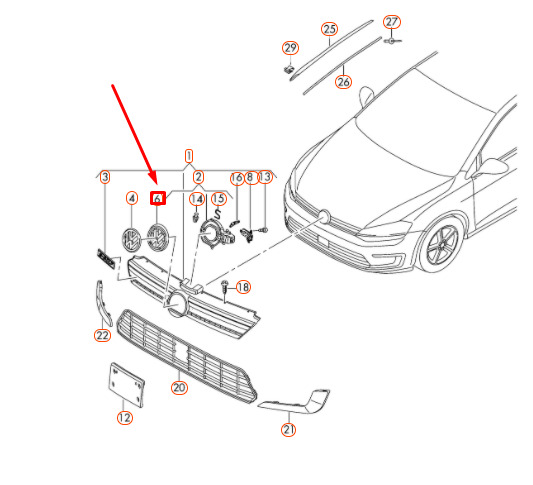 25
27
29
26
1
3
2
16
8
13
4
6
14
15
18
22
20
12
21