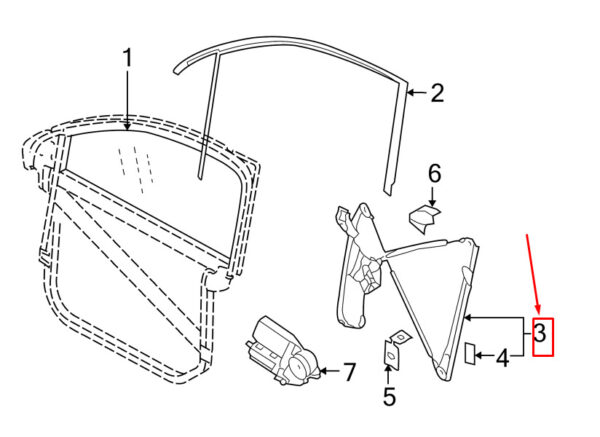 1
2
6
3
4
7
5