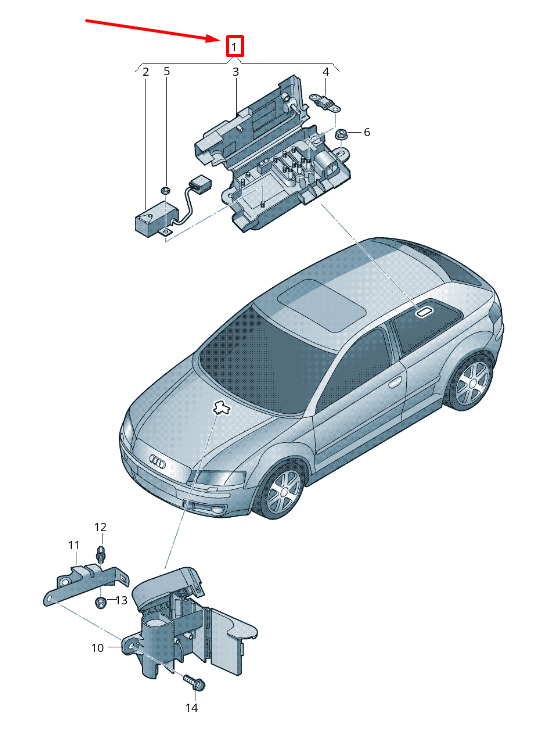 1
2
5
3
4
6
12
11
13
10
14