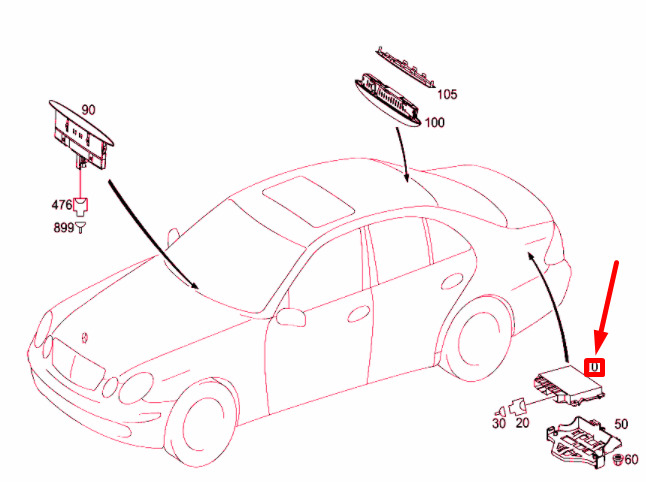 90
476
899
105
100
10
30
20
50
60