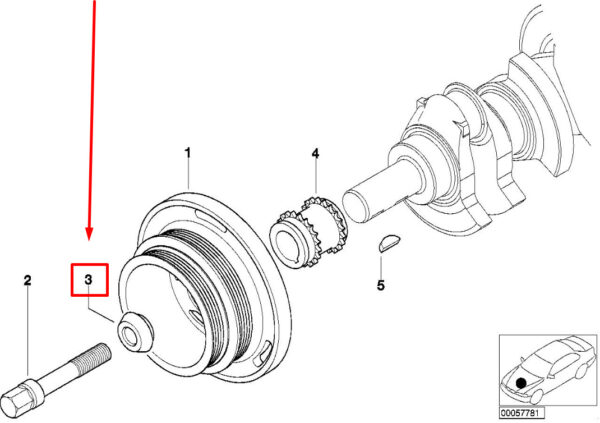 1
4
2
3
5
00057781