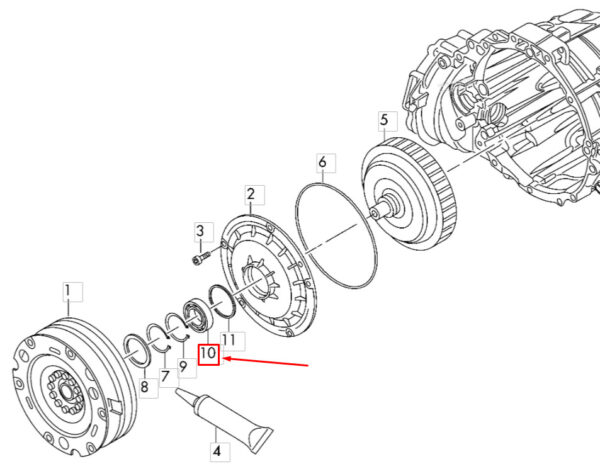 5
6
2
3
1
11
10
9
7
8
4