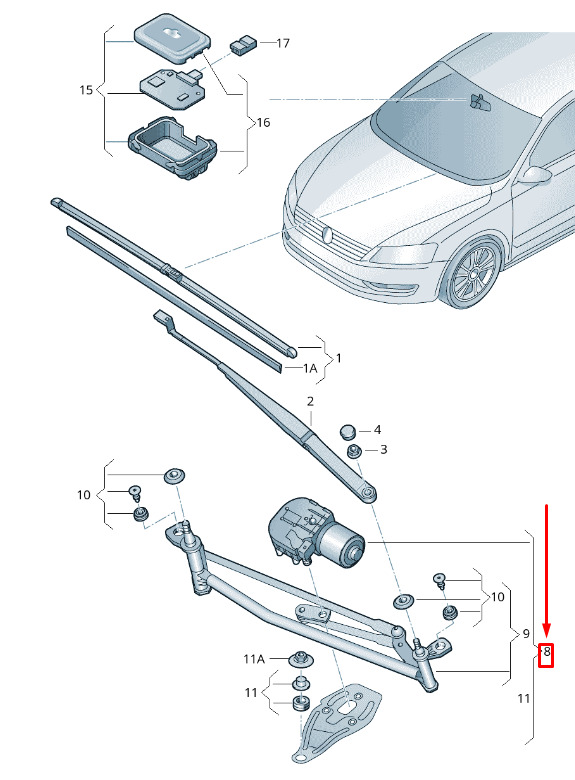 17
15
16
1
1A
2
4
3
10
10
9
8
11A
11
11