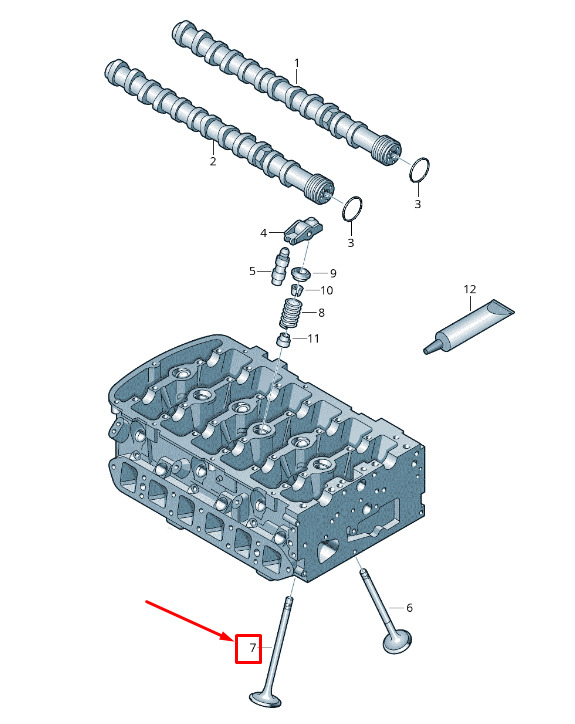 1
2
3
3
4
5
9
10
8
11
12
6
7