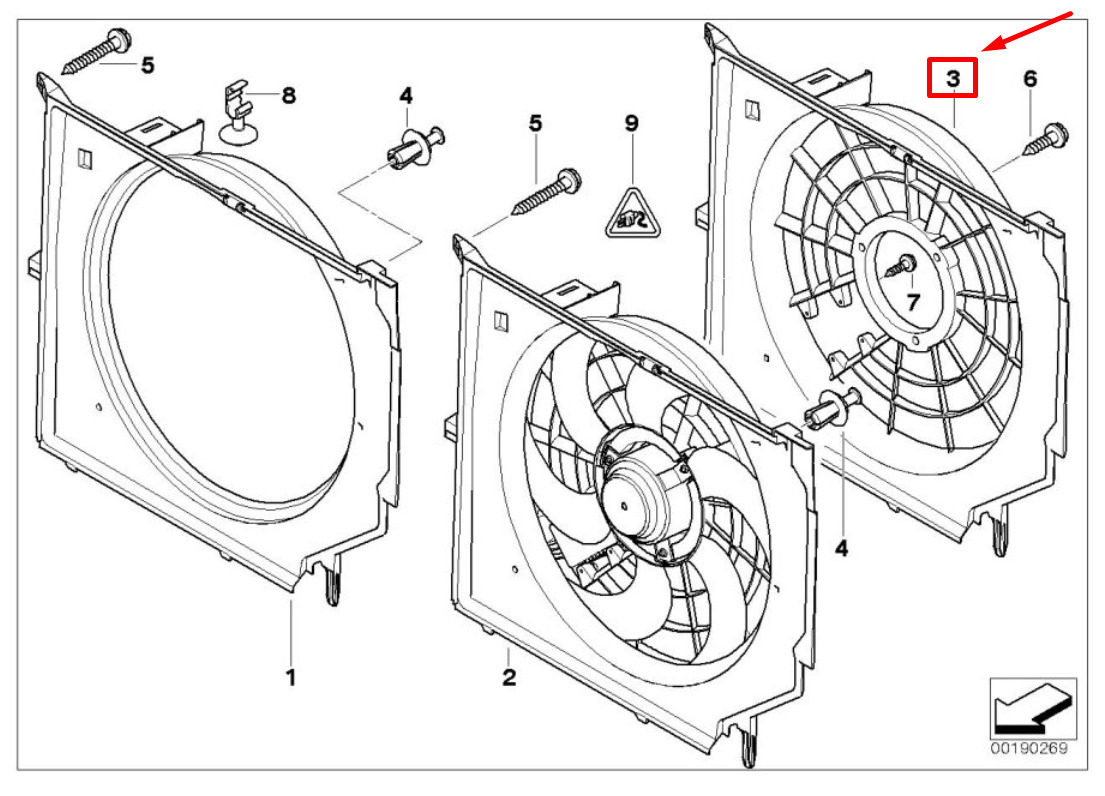 5
8
4
5
9
3
6
7
4
1
2
00190269