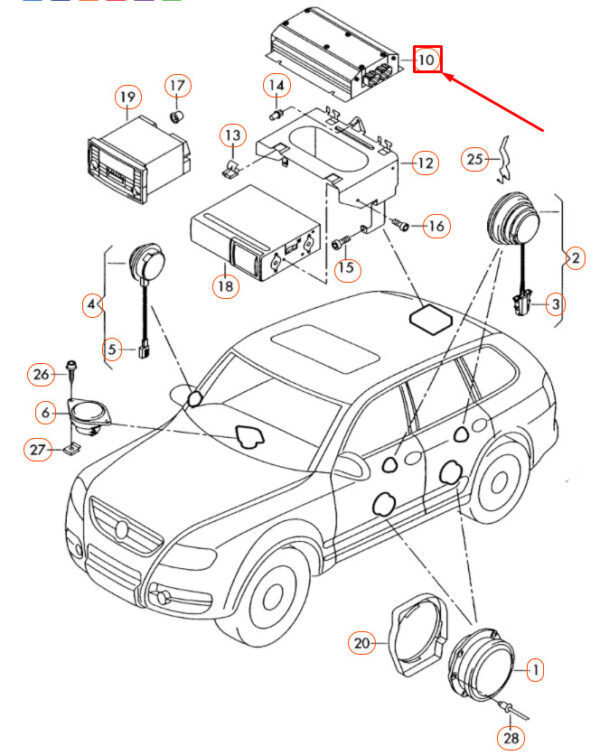 10
19
17
14
13
12
25
16
15
18
2
3
4
5
26
6
27
20
1
28