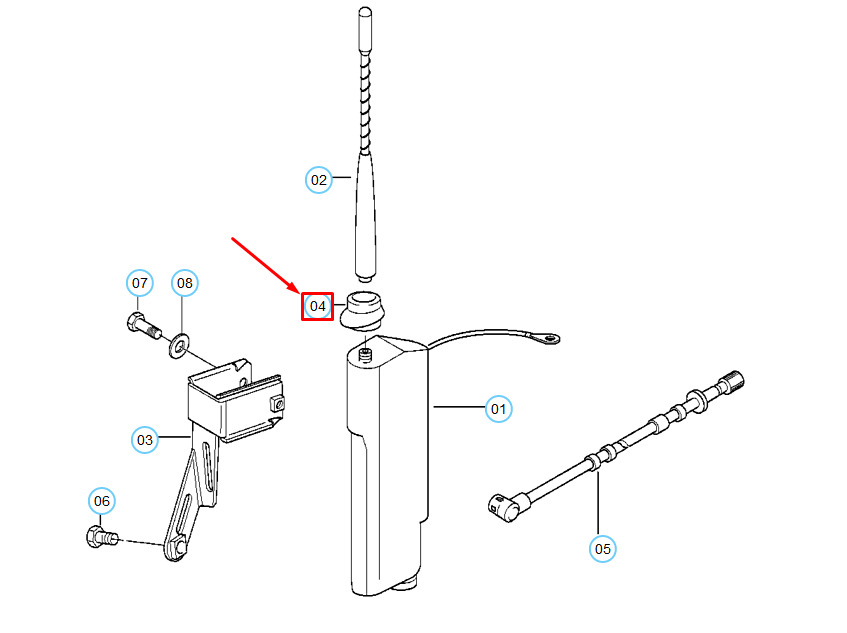 02

07

08

04

01

03

06

05