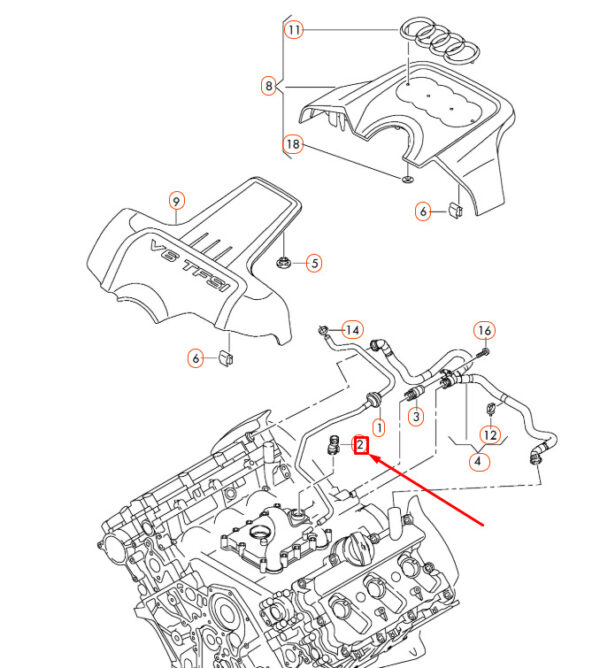 11
8
18
6
9
V6 TFSI
5
6
14
16
1
3
2
12
4