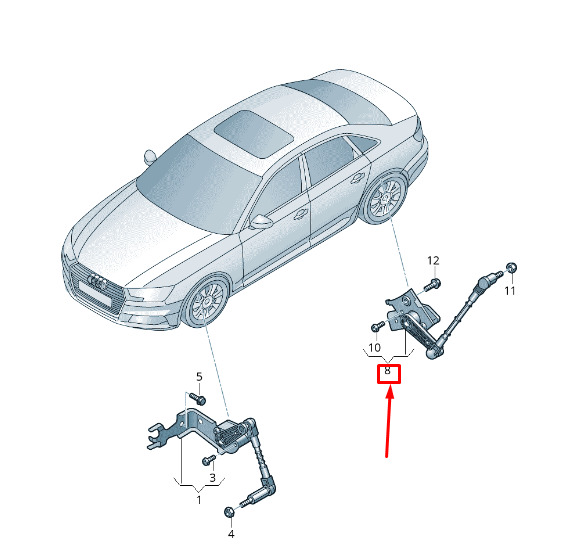 12
11
10
8
5
3
1
4