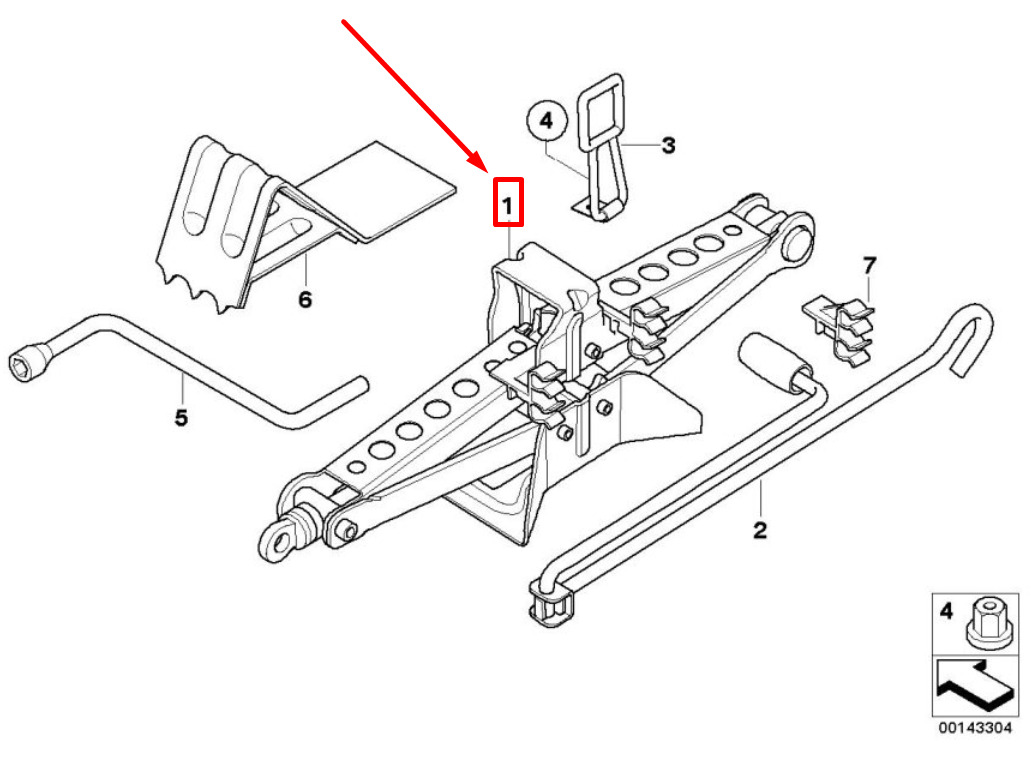 4
3
1
6
7
5
2
4
00143304