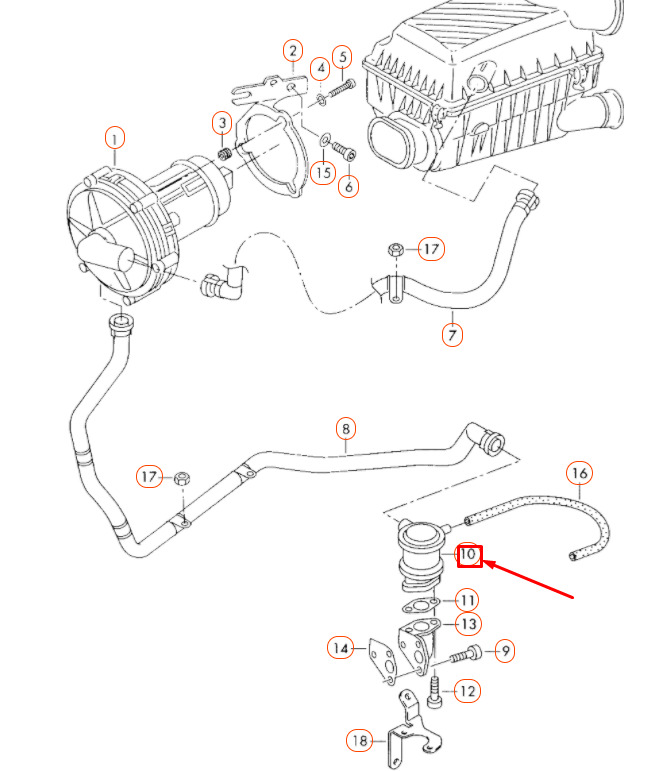 2
4
5
3
1
15
6
17
7
8
17
16
10
11
13
14
9
12
18