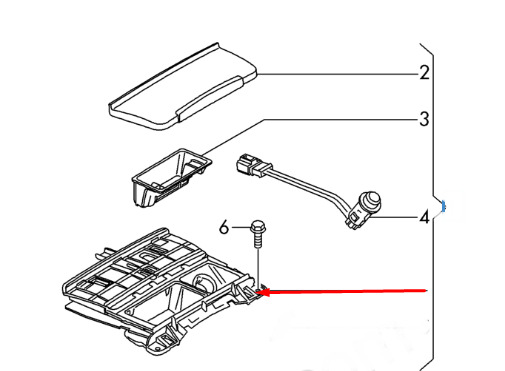 2
3
4
6