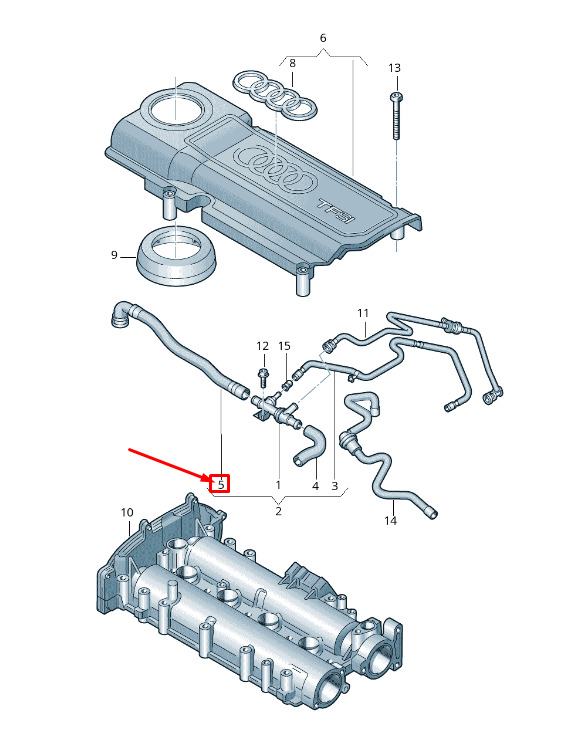 6
8
13
TFSI
9
11
12
15
5
1
4
3
2
14
10