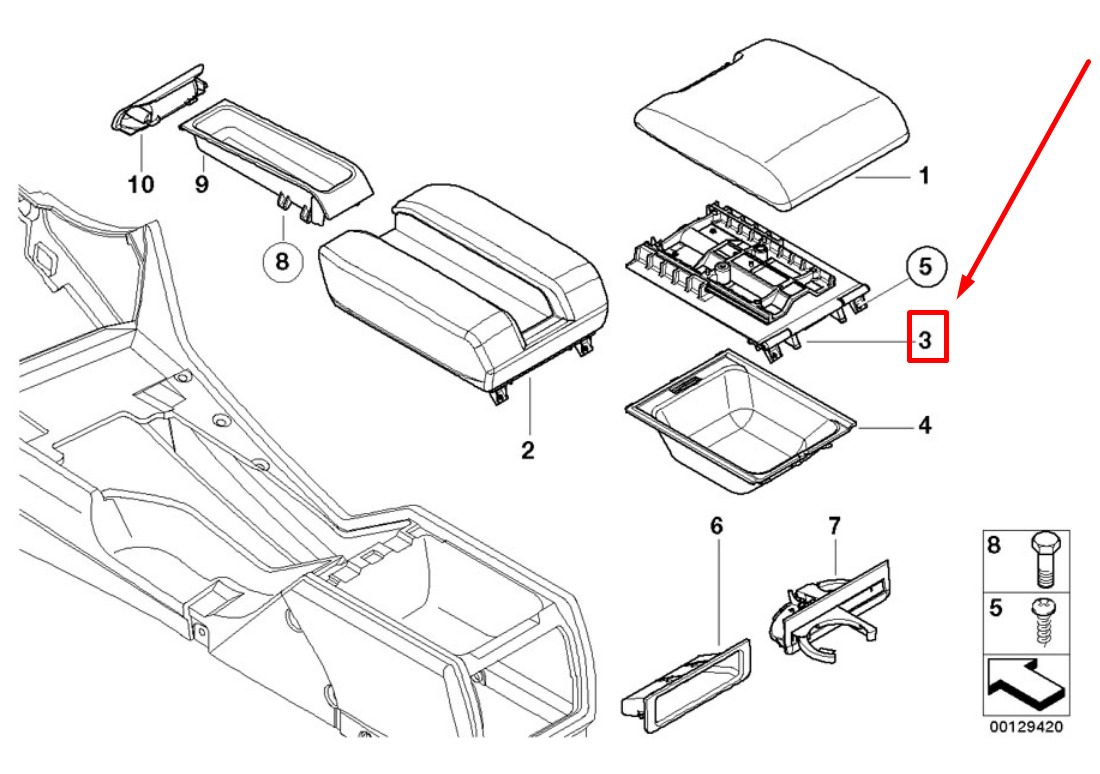 10
9
8
1
5
3
2
4
6
7
8
5
00129420