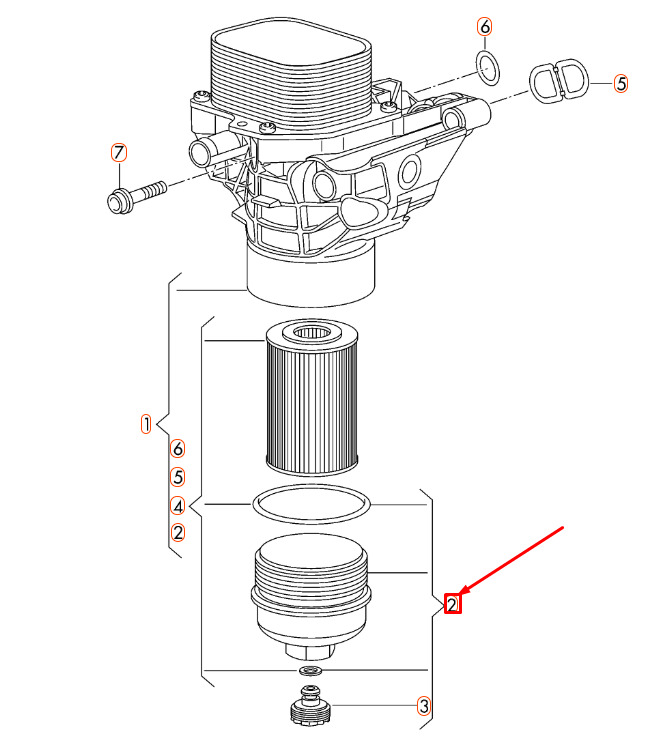 6
5
7
1
6
5
4
2
2
3