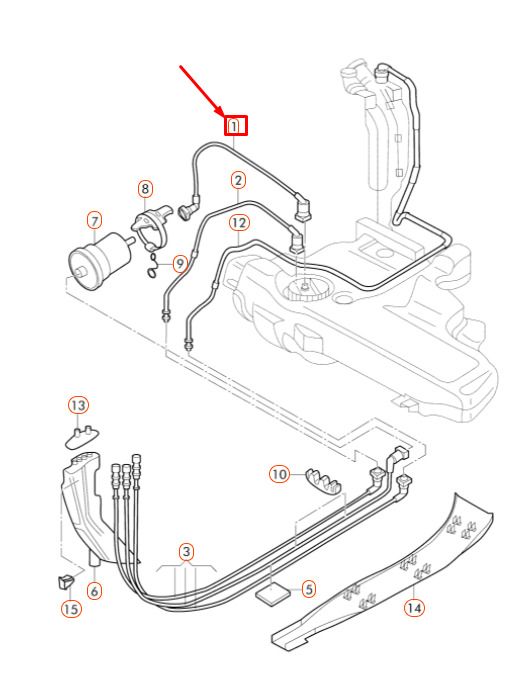 1
2
8
7
12
9
13
10
3
5
6
15
14