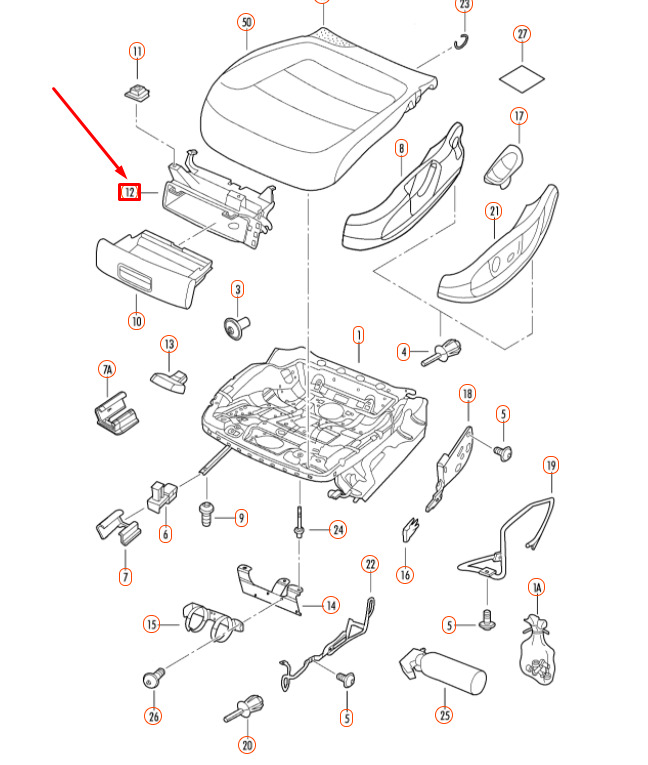 50
23
27
11
17
8
12
21
10
3
1
4
13
7A
18
5
19
6
9
24
7
16
22
14
15
5
1A
26
5
25
20