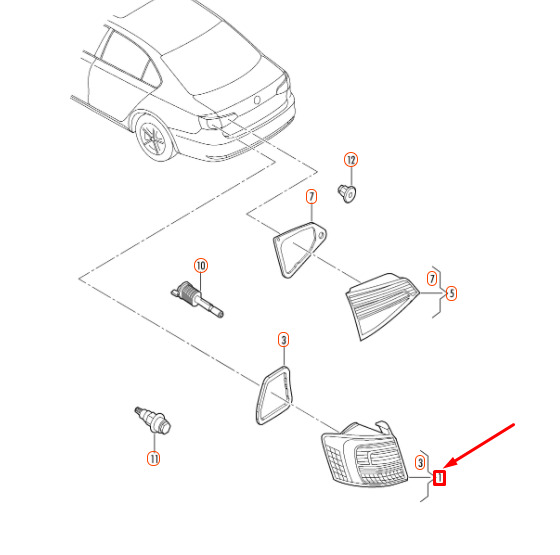 12
7
10
7
5
3
11
3
1