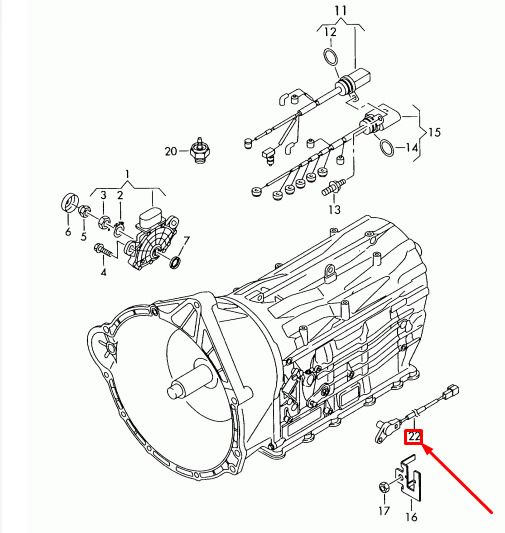 11
12
15
14
20
13
1
3
2
6
5
7
4
22
17
16