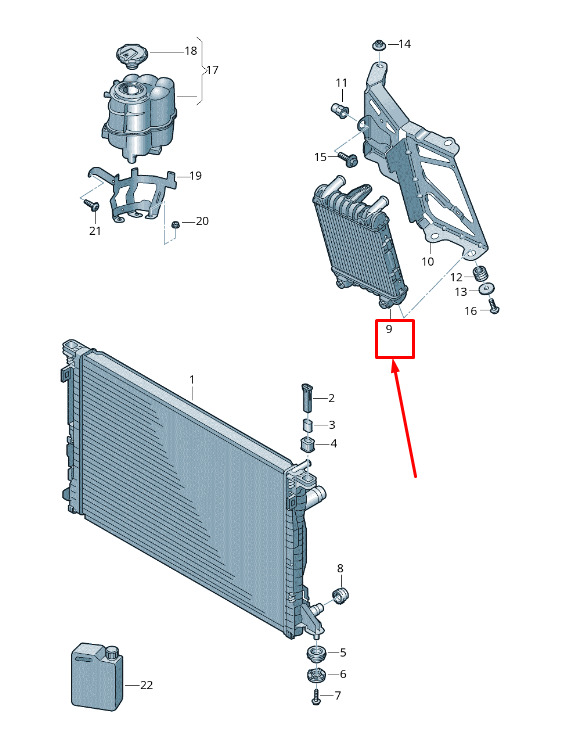 18
17
19
21
20
14
11
15
10
12
13
16
9
1
2
3
4
8
5
6
7
22