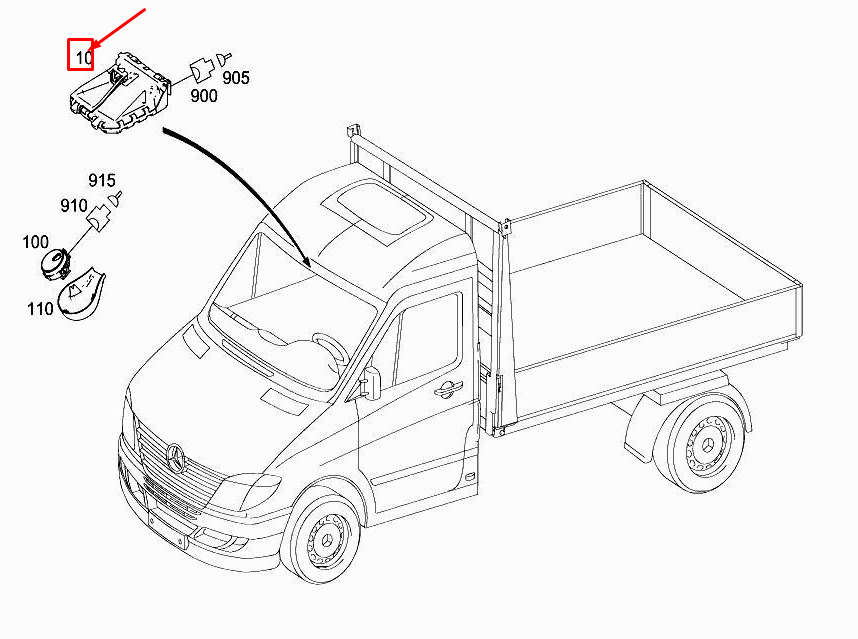 10
905
900
915
910
100
110