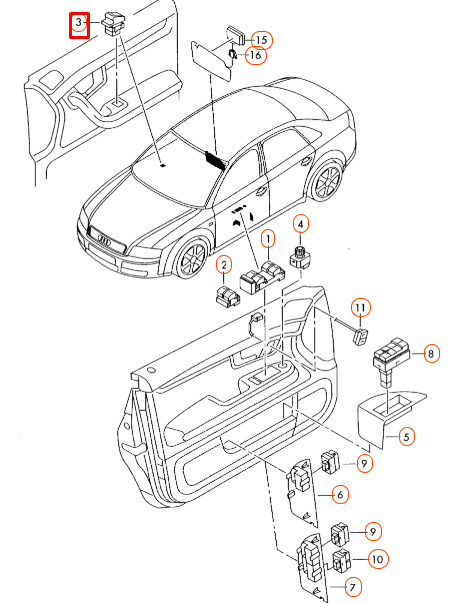 3
15
16
4
1
2
11
8
5
9
6
9
10
7