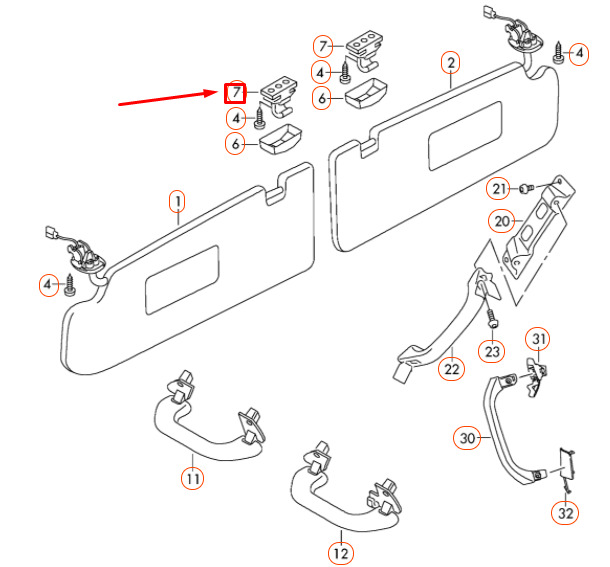 7
4
6
7
4
6
2
4
1
4
21
20
23
22
31
30
32
11
12