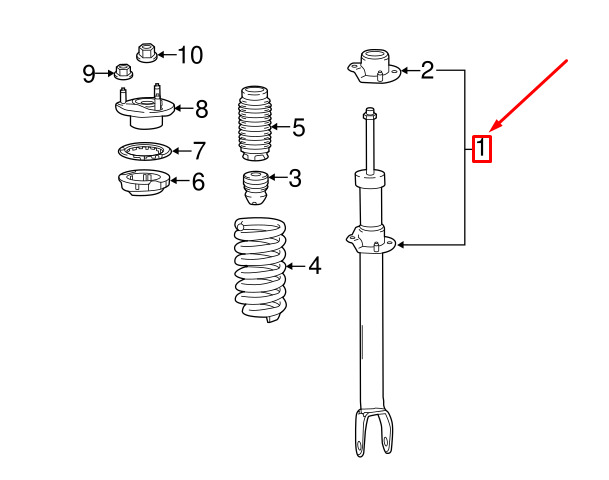 10
9
8
7
6
5
3
4
2
1