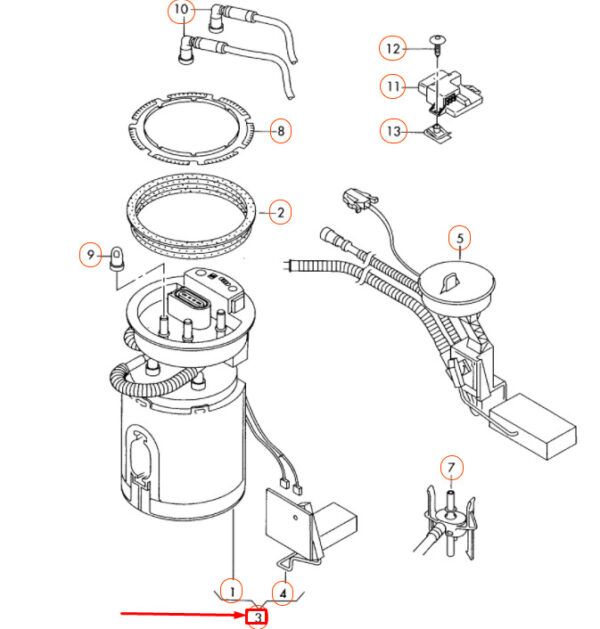 10
12
11
13
8
2
9
5
7
1
4
3