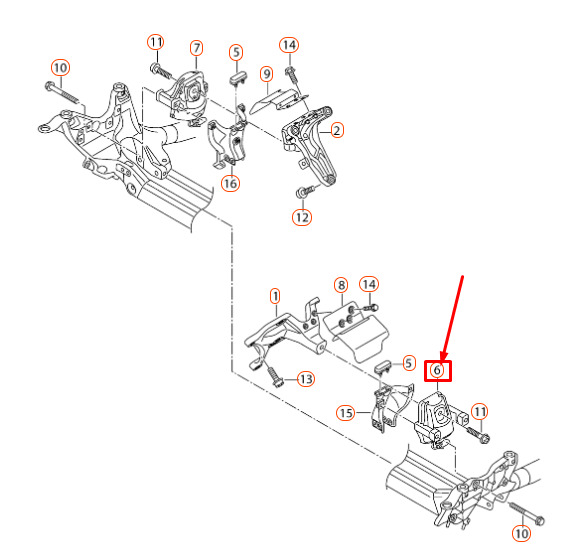 11
7
5
14
10
9
2
16
12
1
8
14
5
6
13
15
11
10