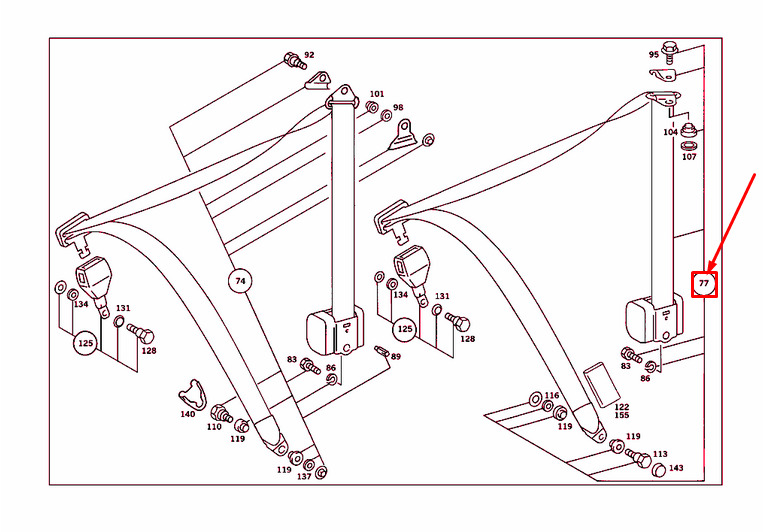 92
101
98
74
134
131
125
128
83
86
89
140
110
119
119
137
95
104
107
77
134
131
125
128
83
86
116
119
122
155
119
113
143