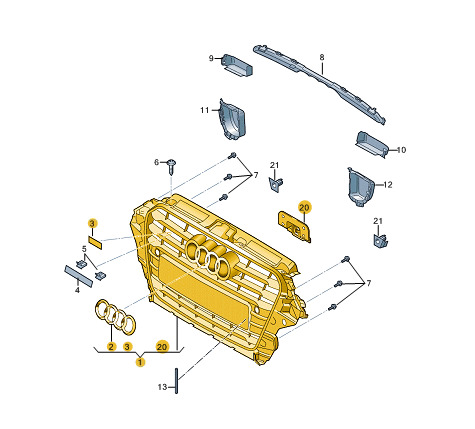 9
8
11
10
6
7
21
12
20
3
21
5
4
7
2
3
20
1
13