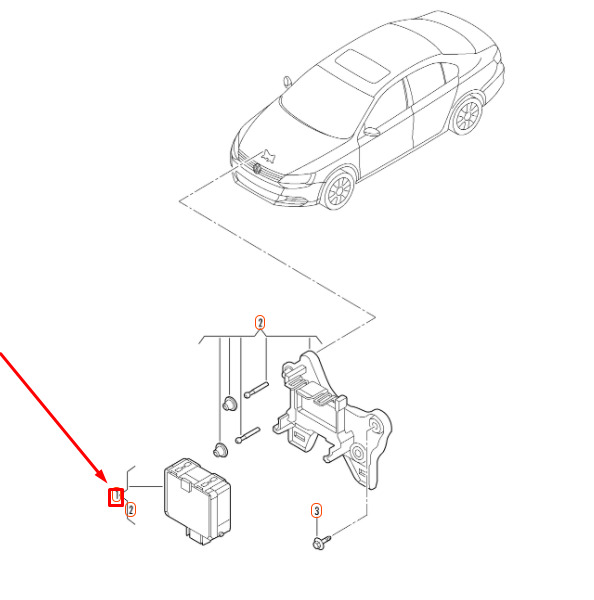 2
1
2
3