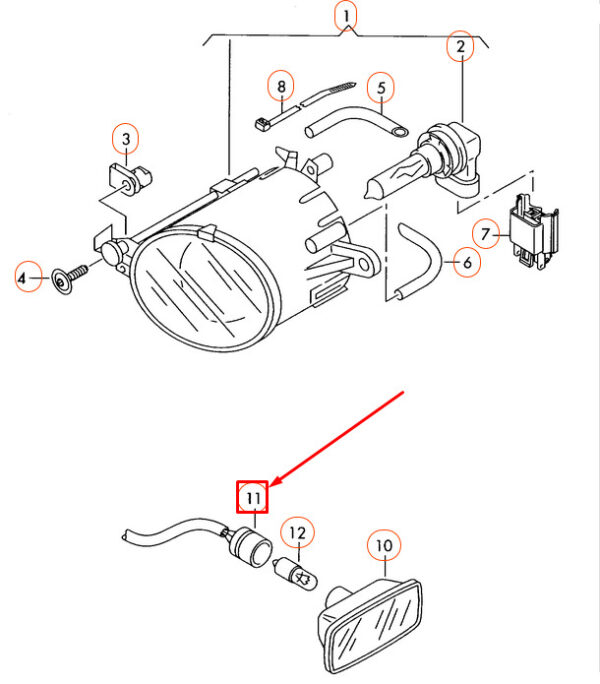 1
2
8
5
3
7
4
6
11
12
10