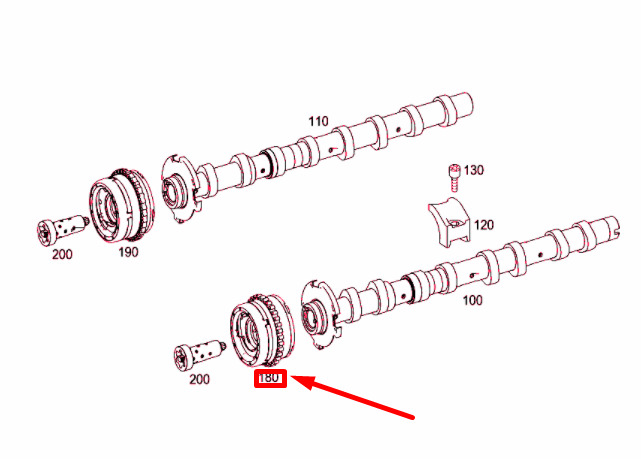 110

130

120

200

190

100

200

180