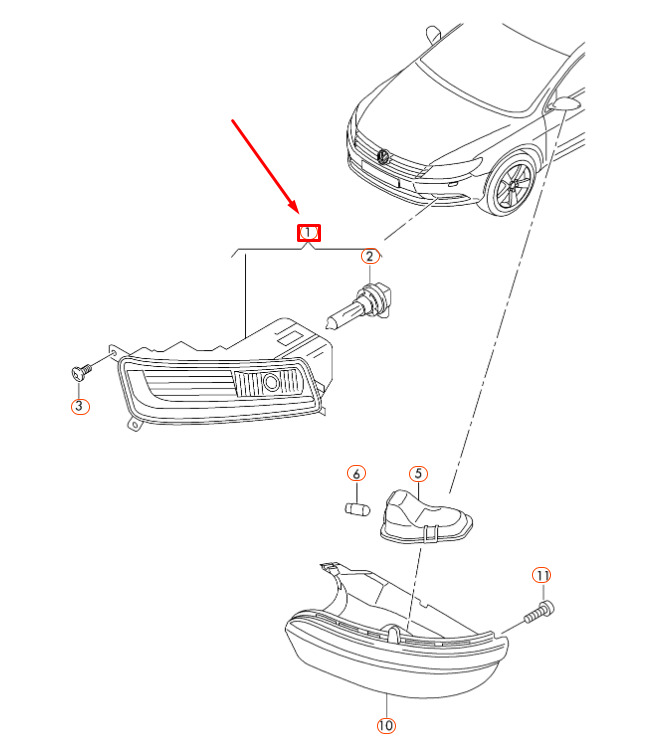 1
2
3
6
5
11
10