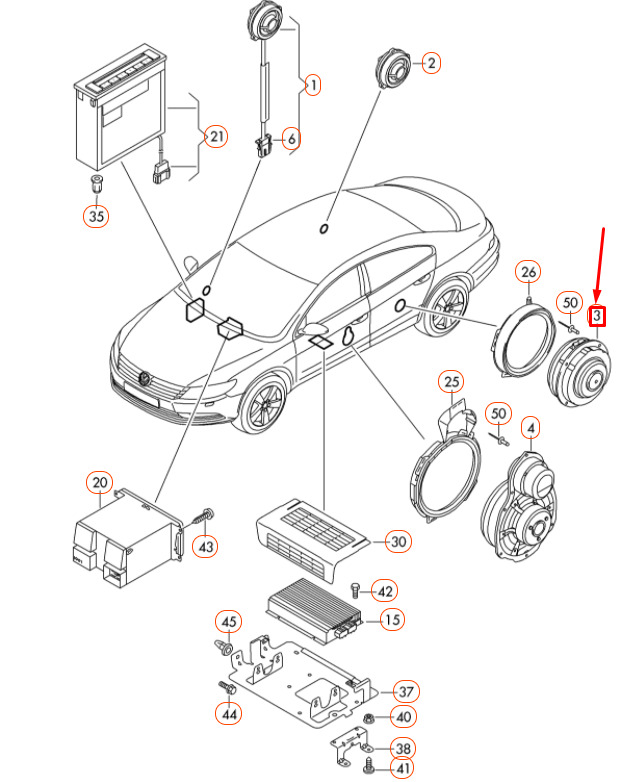 1
2
21
6
35
26
50
3
25
50
4
20
43
30
42
15
45
37
44
40
38
41