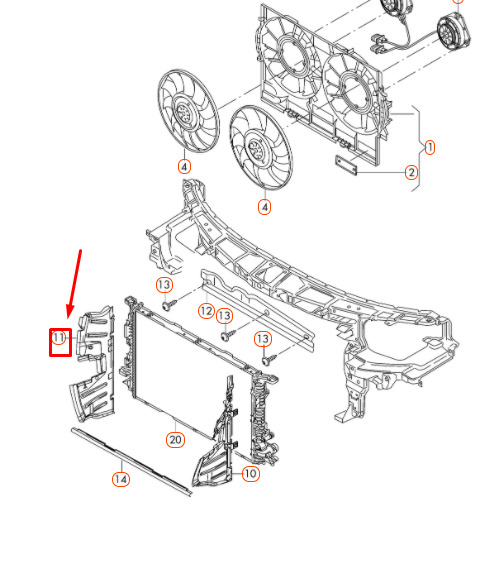 1
2
4
4
13
12
13
13
11
20
10
14