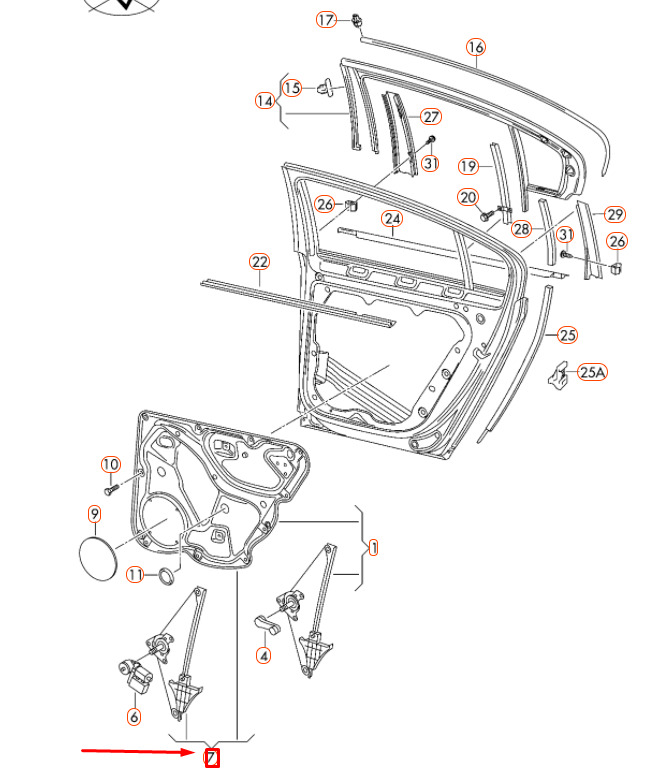 17
16
15
14
27
31
19
26
20
24
28
29
31
26
22
25
25A
10
9
11
1
4
6
7