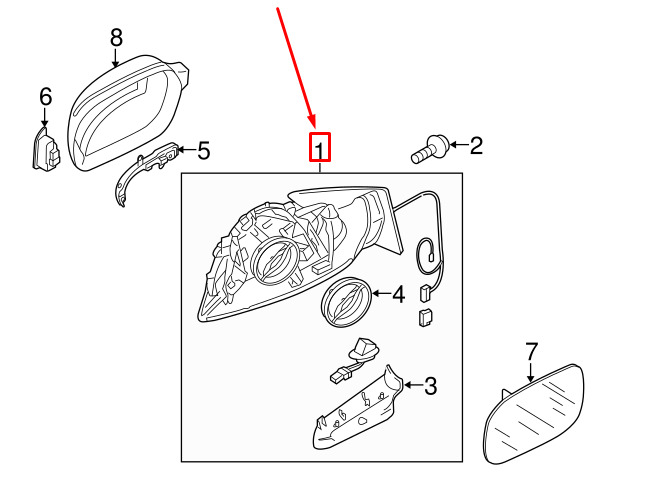 8
6
5
1
2
4
3
7