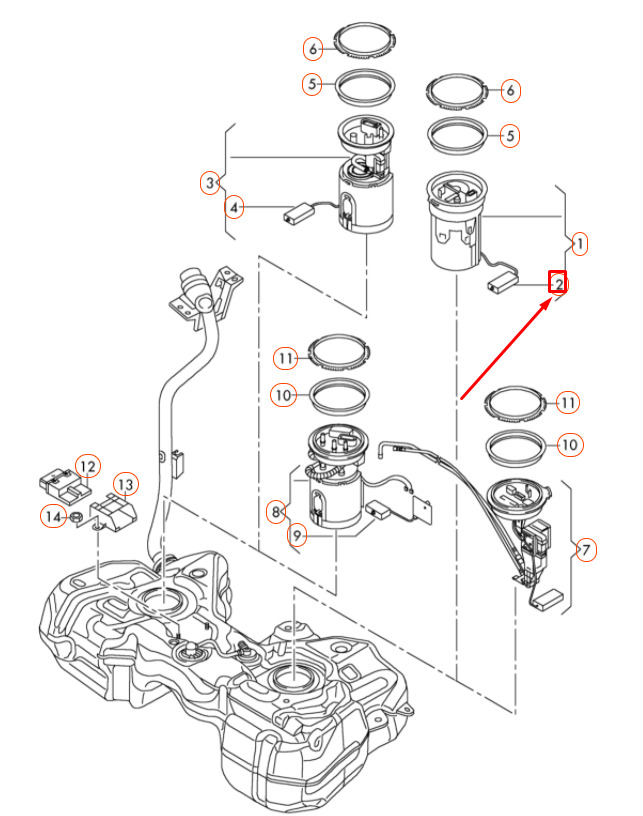 6
5
6
5
3
4
1
2
11
10
11
10
12
13
14
8
9
7