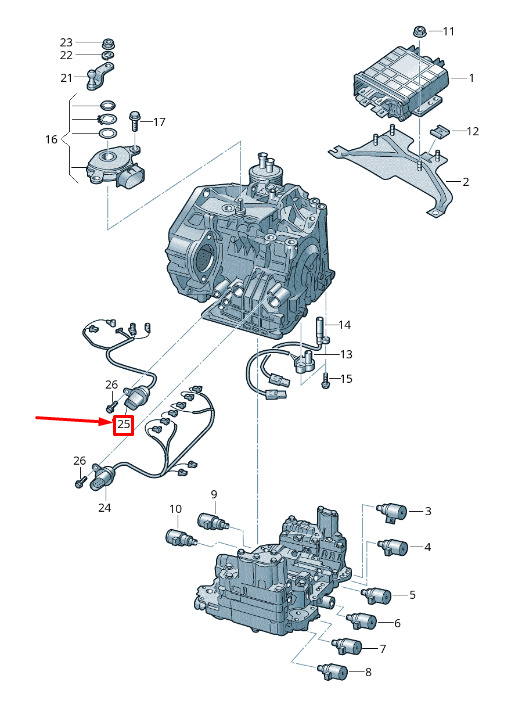 23
22
21
16
17
11
1
12
2
14
13
15
26
25
26
24
9
10
3
4
5
6
7
8