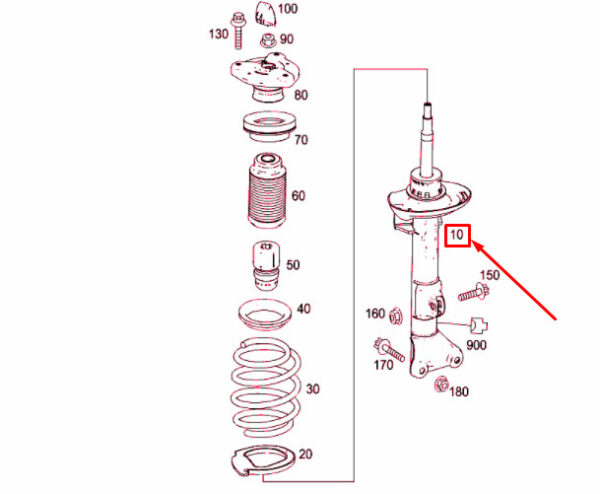 100
130
90
80
70
60
50
40
30
20
10
150
160
900
170
180