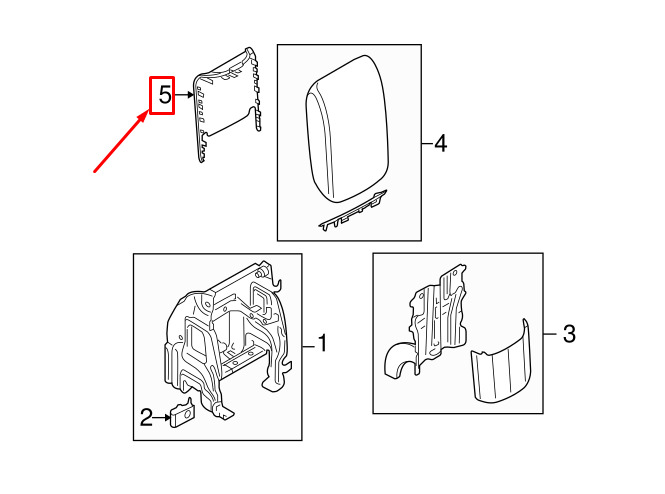 5

4

1

2

3