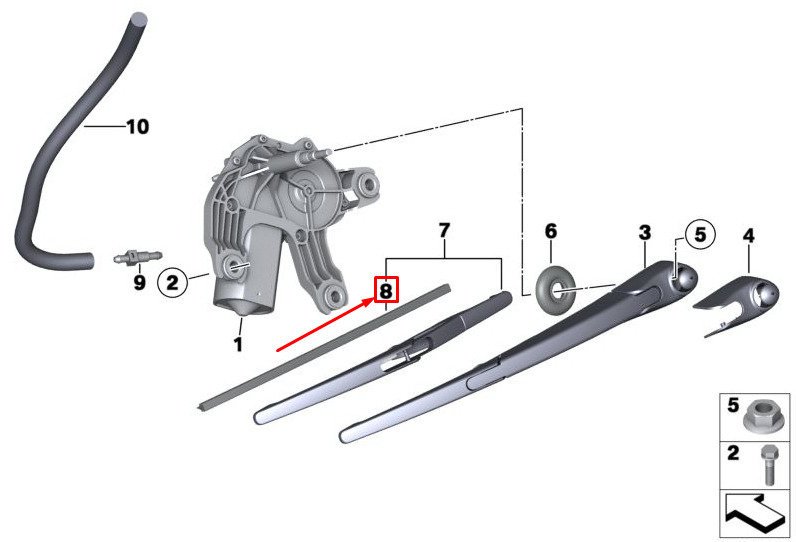 10
7
6
3
5
4
9
2
8
1
5
2