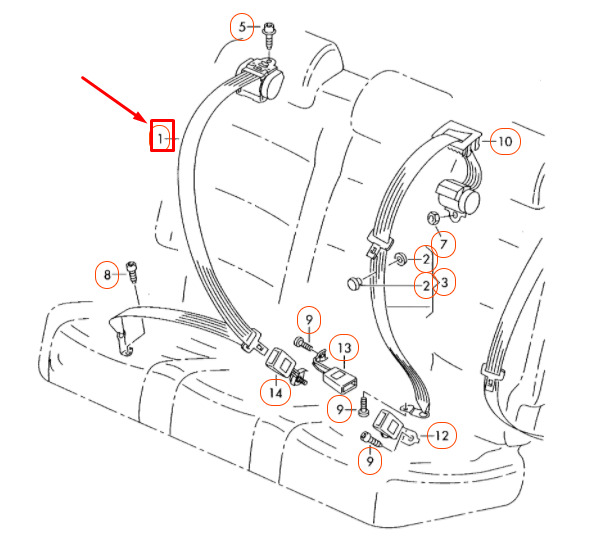 5
1
10
7
2
2
3
8
9
13
14
9
12
9